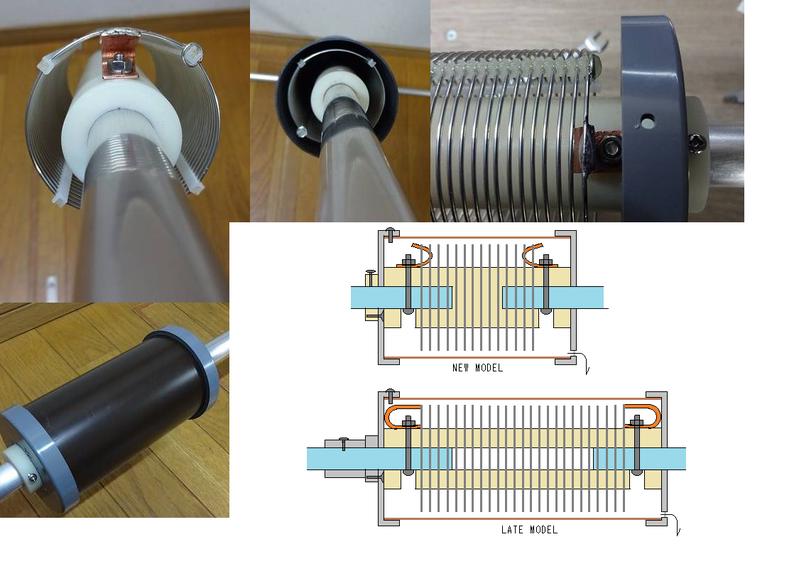 NEW MODEL

LATE MODEL